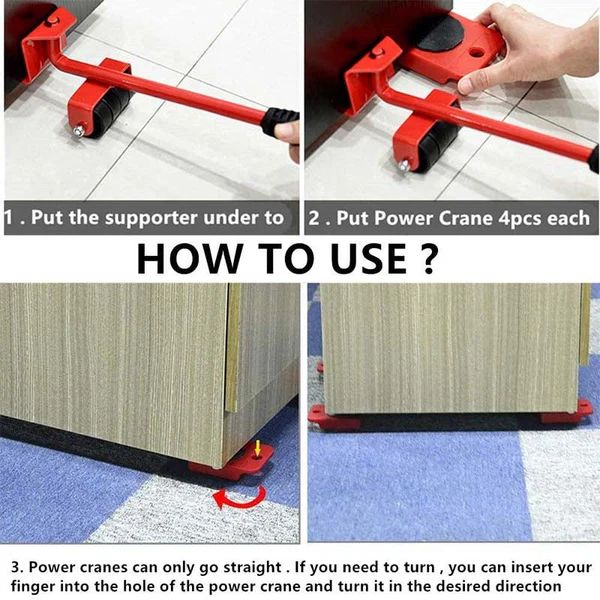 1 . Put the supporter under to

2 . Put Power Crane 4pcs each

HOW TO USE ?

3. Power cranes can only go straight . If you need to turn , you can insert your finger into the hole of the power crane and turn it in the desired direction