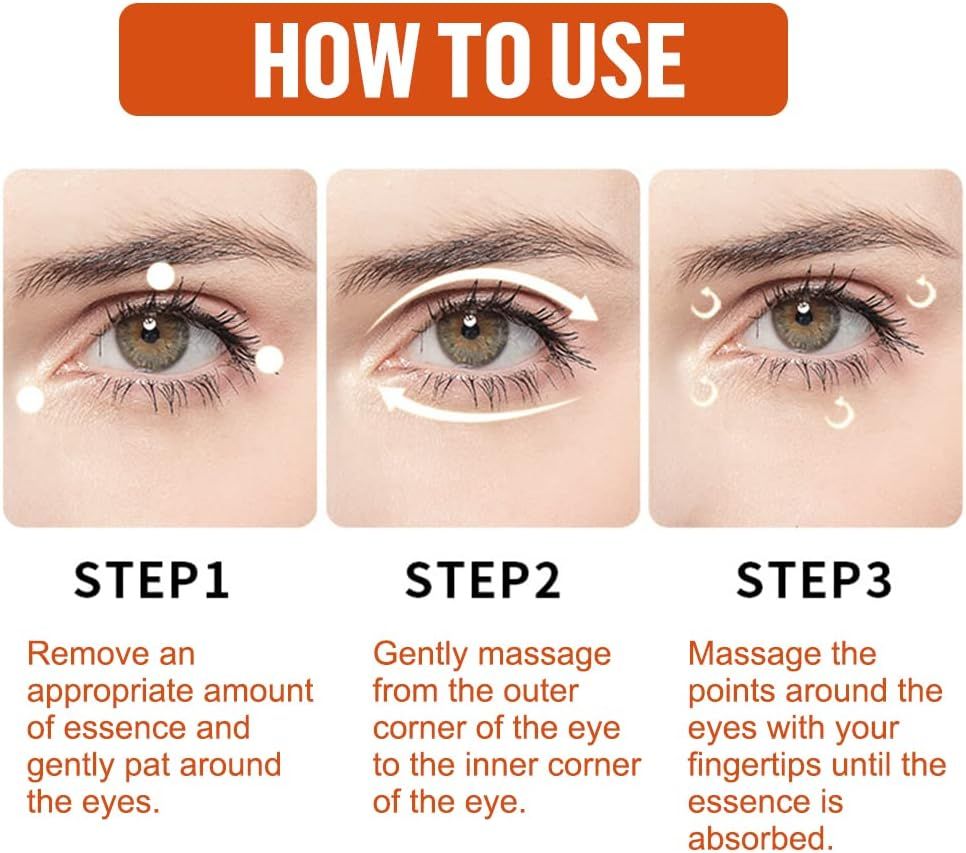 HOW TO USE

STEP1

Remove an appropriate amount of essence and gently pat around the eyes.

STEP2

Gently massage from the outer corner of the eye to the inner corner of the eye.

STEP3

Massage the points around the eyes with your fingertips until the essence is absorbed.